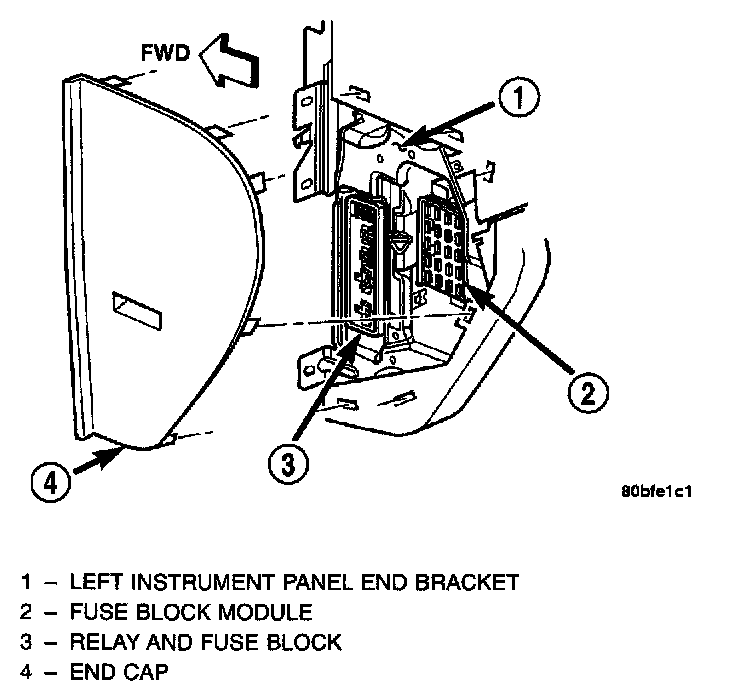 FWD

1

2

3

4

80bfe1c1

1 – LEFT INSTRUMENT PANEL END BRACKET
2 – FUSE BLOCK MODULE
3 – RELAY AND FUSE BLOCK
4 – END CAP