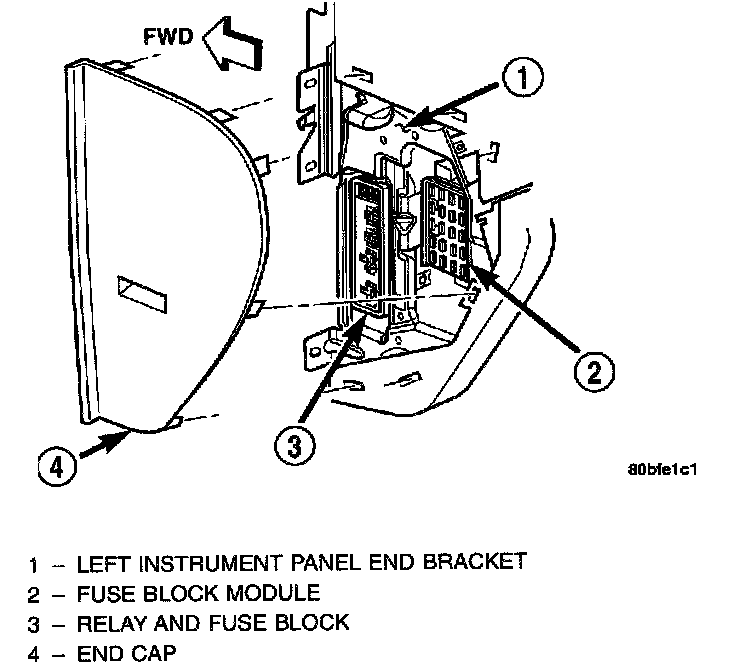 FWD

1

2

3

4

80bfe1c1

1 – LEFT INSTRUMENT PANEL END BRACKET
2 – FUSE BLOCK MODULE
3 – RELAY AND FUSE BLOCK
4 – END CAP