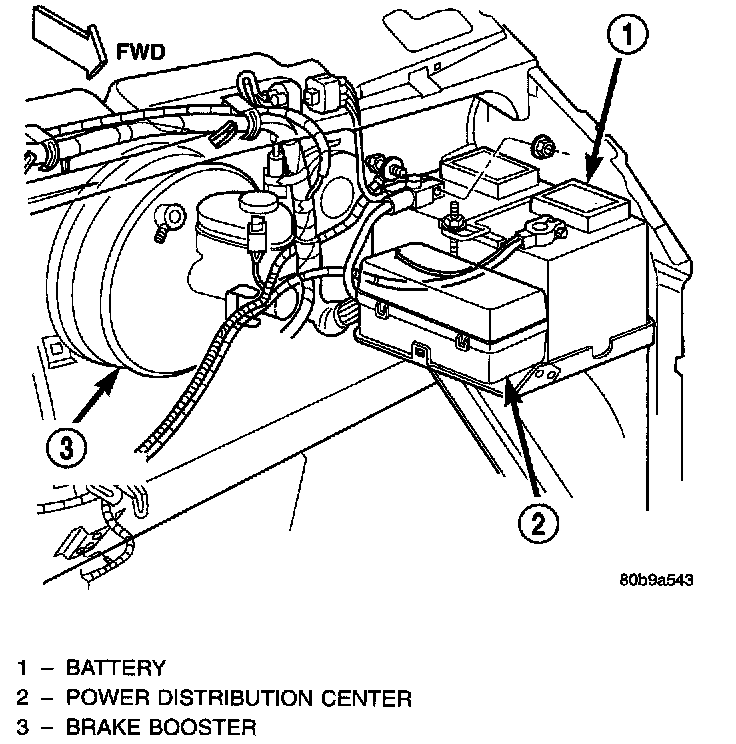 FWD

1

3

2

80b9a543

1 – BATTERY
2 – POWER DISTRIBUTION CENTER
3 – BRAKE BOOSTER