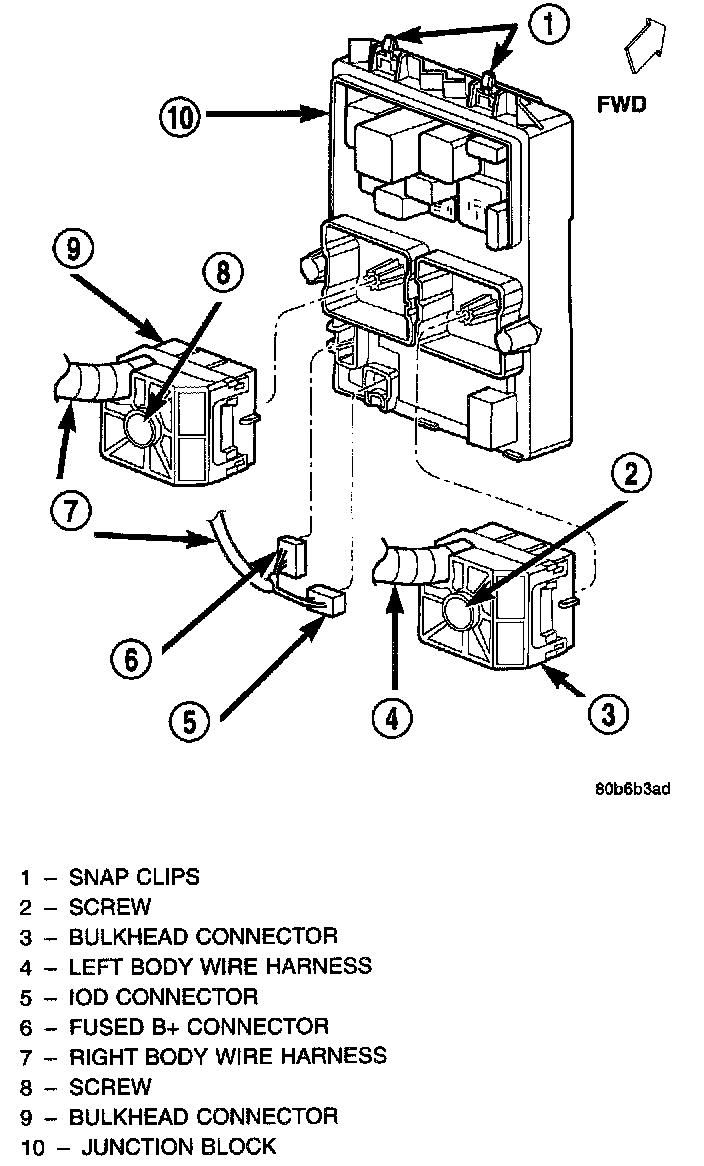 1
FWD
10
9
8
7
2
6
5
4
3
80b6b3ad

1 – SNAP CLIPS
2 – SCREW
3 – BULKHEAD CONNECTOR
4 – LEFT BODY WIRE HARNESS
5 – IOD CONNECTOR
6 – FUSED B+ CONNECTOR
7 – RIGHT BODY WIRE HARNESS
8 – SCREW
9 – BULKHEAD CONNECTOR
10 – JUNCTION BLOCK