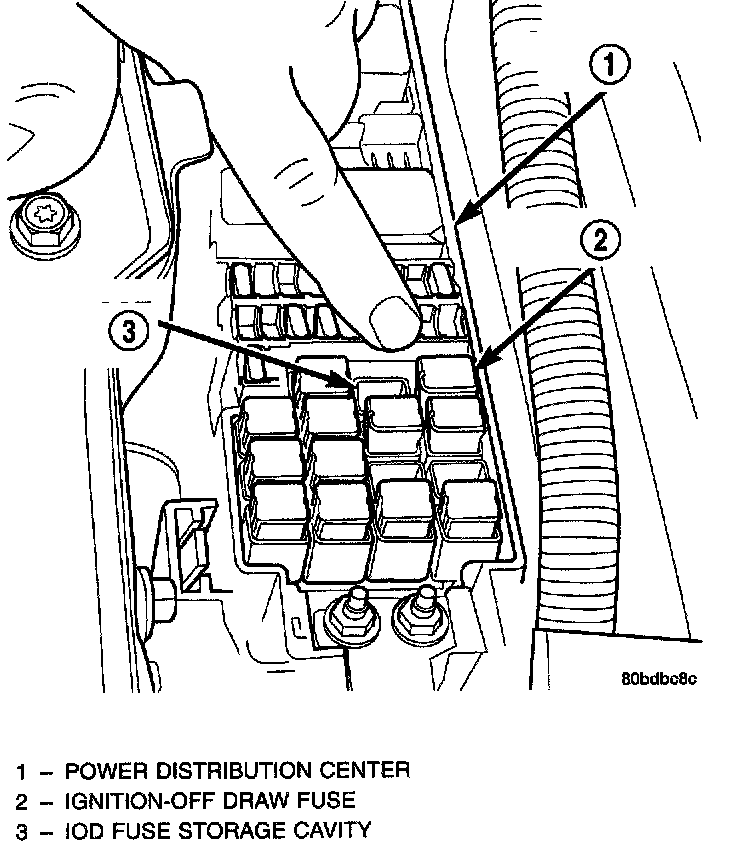 1

2

3

80bdbc8c

1 – POWER DISTRIBUTION CENTER
2 – IGNITION-OFF DRAW FUSE
3 – IOD FUSE STORAGE CAVITY