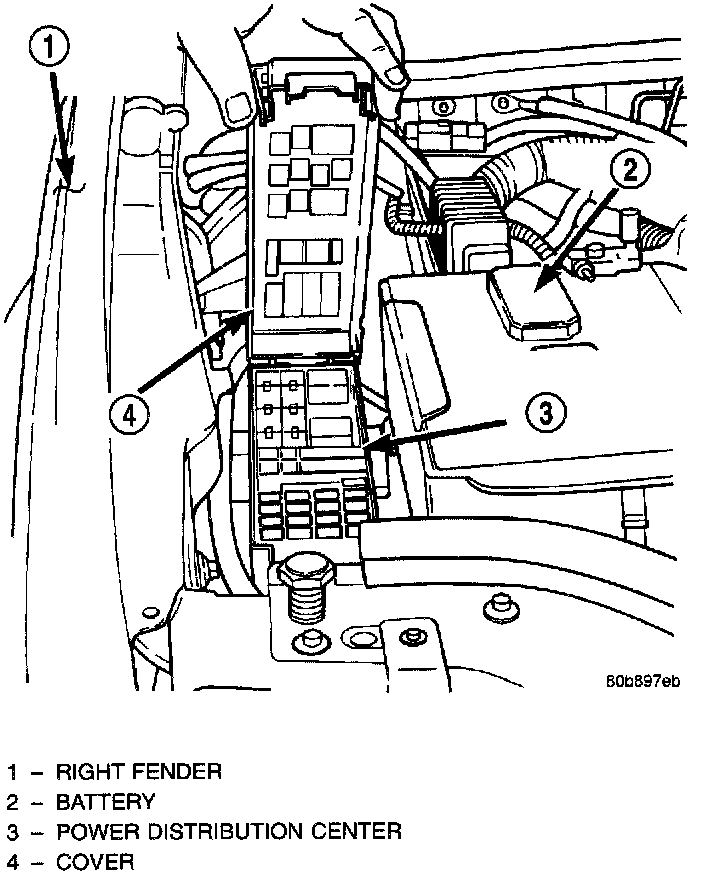 1

2

4

3

80b897eb

1 – RIGHT FENDER
2 – BATTERY
3 – POWER DISTRIBUTION CENTER
4 – COVER