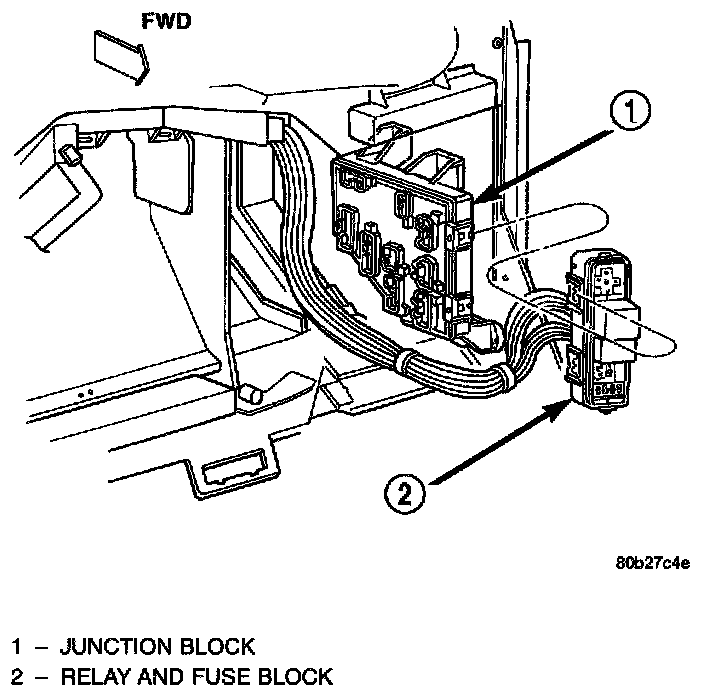 FWD

1

2

80b27c4e

1 – JUNCTION BLOCK
2 – RELAY AND FUSE BLOCK