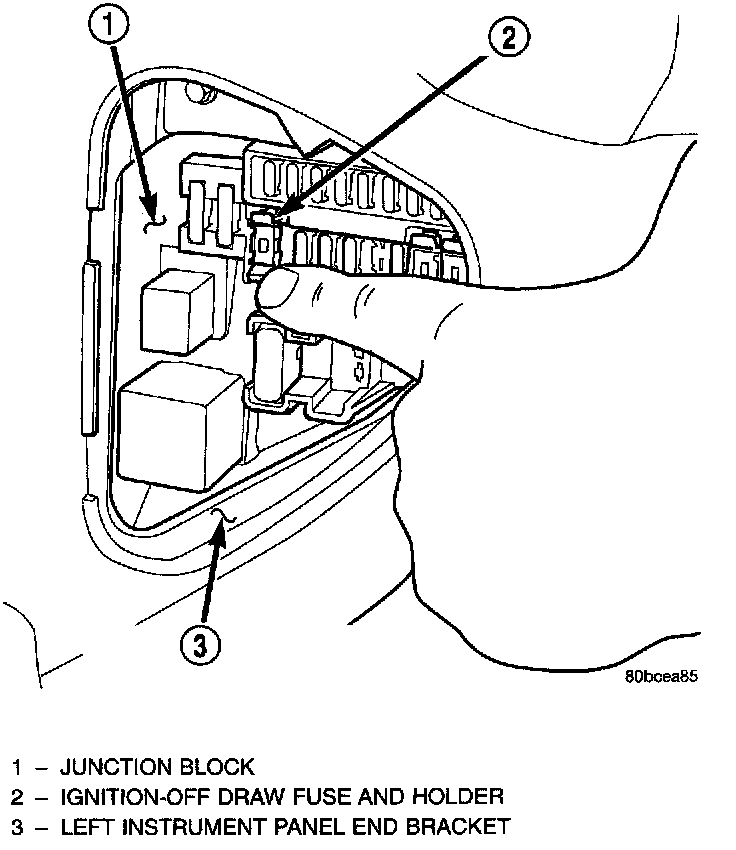 1

2

3

80bcea85

1 – JUNCTION BLOCK
2 – IGNITION-OFF DRAW FUSE AND HOLDER
3 – LEFT INSTRUMENT PANEL END BRACKET