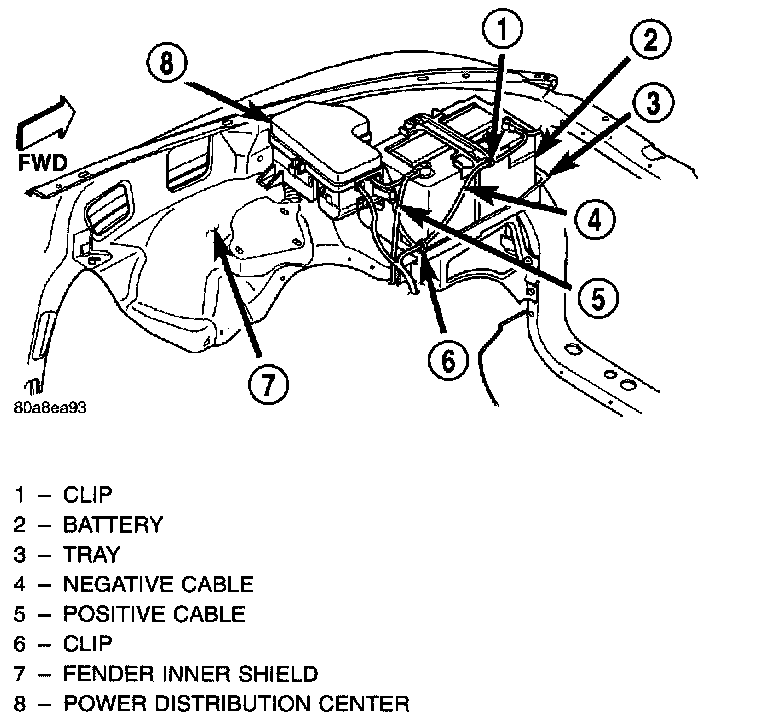 8

1

2

3

FWD

4

5

6

7

80a8ea93

1 – CLIP
2 – BATTERY
3 – TRAY
4 – NEGATIVE CABLE
5 – POSITIVE CABLE
6 – CLIP
7 – FENDER INNER SHIELD
8 – POWER DISTRIBUTION CENTER