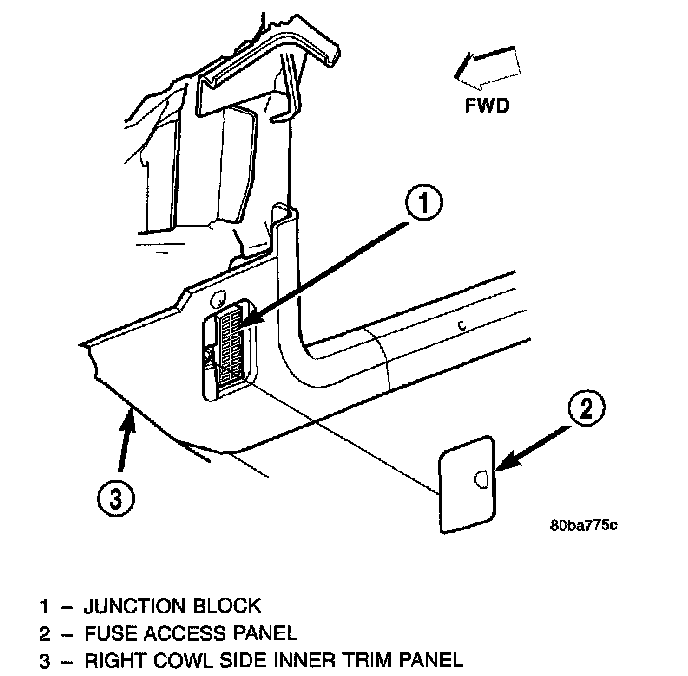 FWD

1

2

3

80ba775c

1 – JUNCTION BLOCK
2 – FUSE ACCESS PANEL
3 – RIGHT COWL SIDE INNER TRIM PANEL