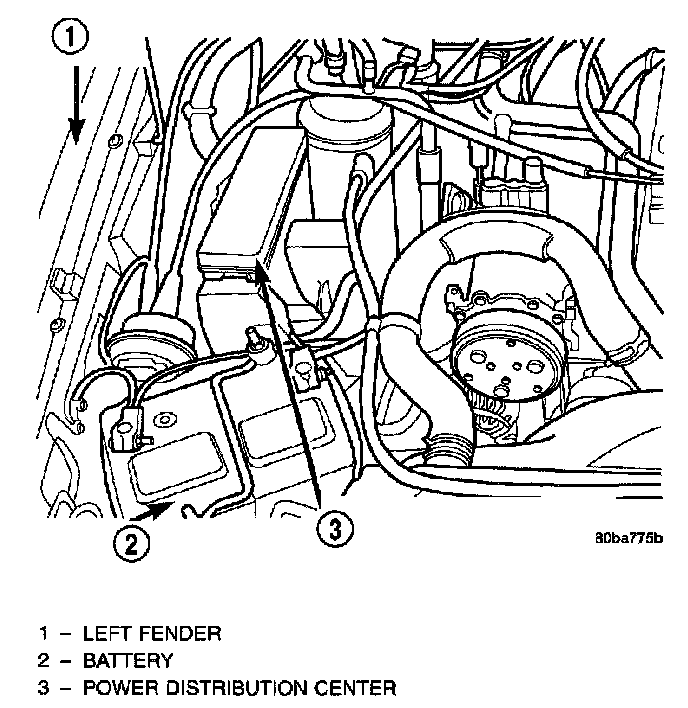 1

2

3

80ba775b

1 – LEFT FENDER
2 – BATTERY
3 – POWER DISTRIBUTION CENTER