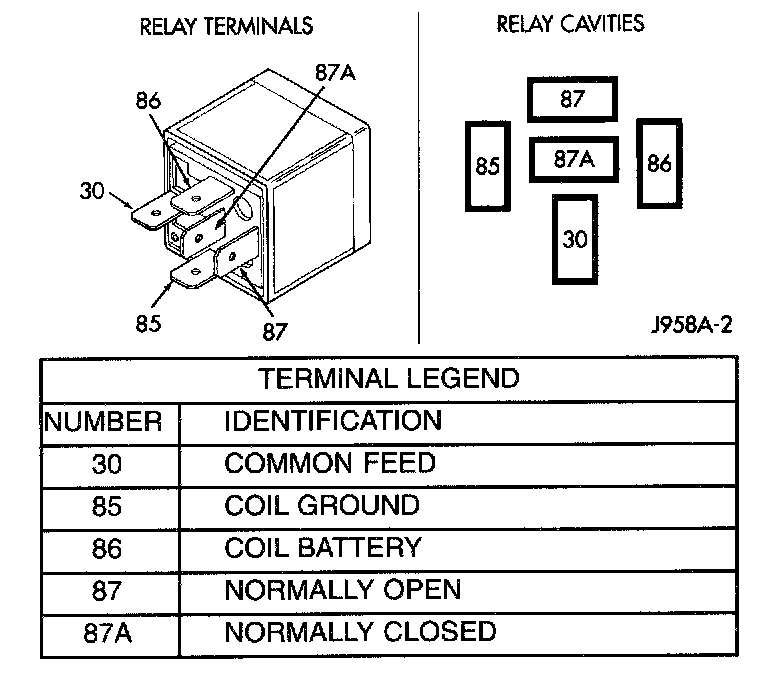 RELAY TERMINALS

86

87A

30

85

87

RELAY CAVITIES

87

85

87A

86

30

J958A-2

| TERMINAL LEGEND | |
|---|---|
| NUMBER | IDENTIFICATION |
| 30 | COMMON FEED |
| 85 | COIL GROUND |
| 86 | COIL BATTERY |
| 87 | NORMALLY OPEN |
| 87A | NORMALLY CLOSED |