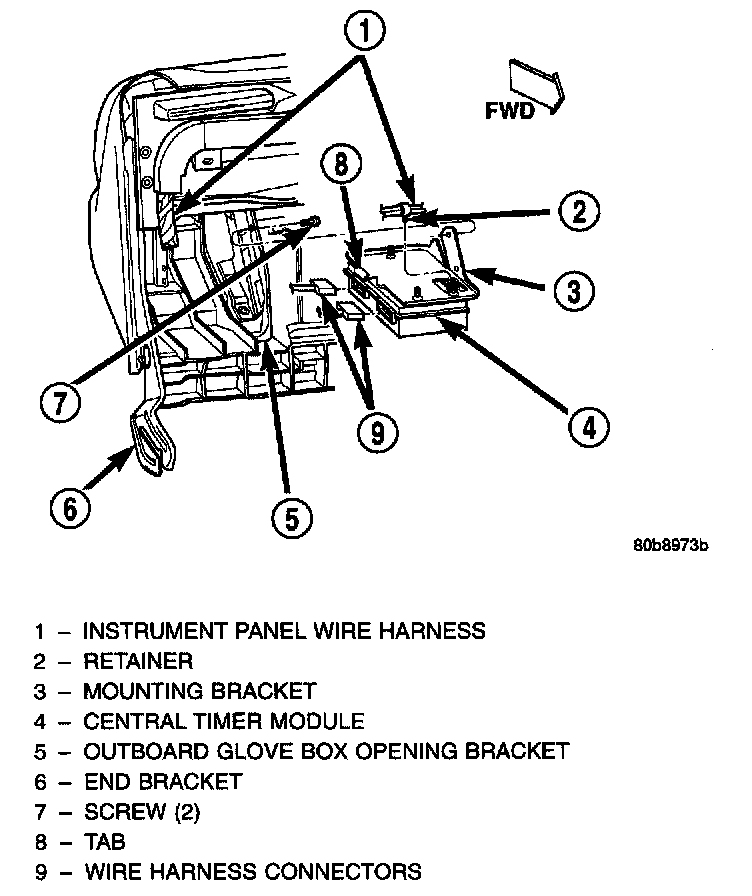 1
FWD
8
2
3
7
9
4
6
5
80b8973b

1 – INSTRUMENT PANEL WIRE HARNESS
2 – RETAINER
3 – MOUNTING BRACKET
4 – CENTRAL TIMER MODULE
5 – OUTBOARD GLOVE BOX OPENING BRACKET
6 – END BRACKET
7 – SCREW (2)
8 – TAB
9 – WIRE HARNESS CONNECTORS