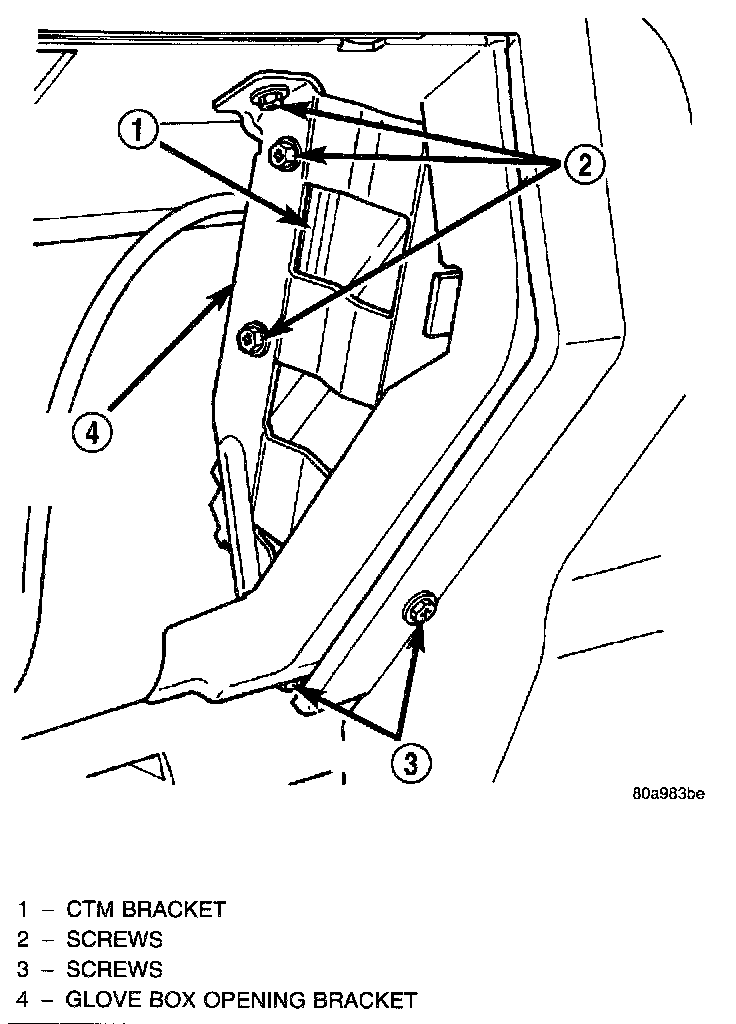 1

2

4

3

80a983be

1 – CTM BRACKET
2 – SCREWS
3 – SCREWS
4 – GLOVE BOX OPENING BRACKET