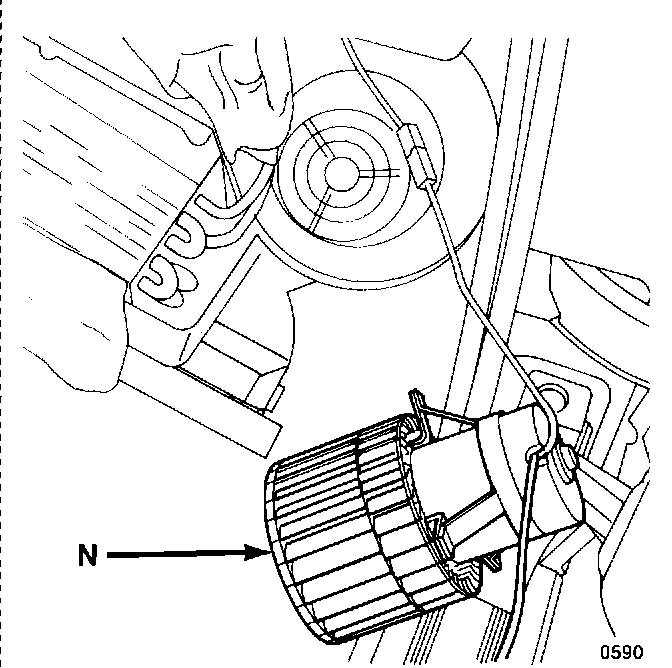 N

0590