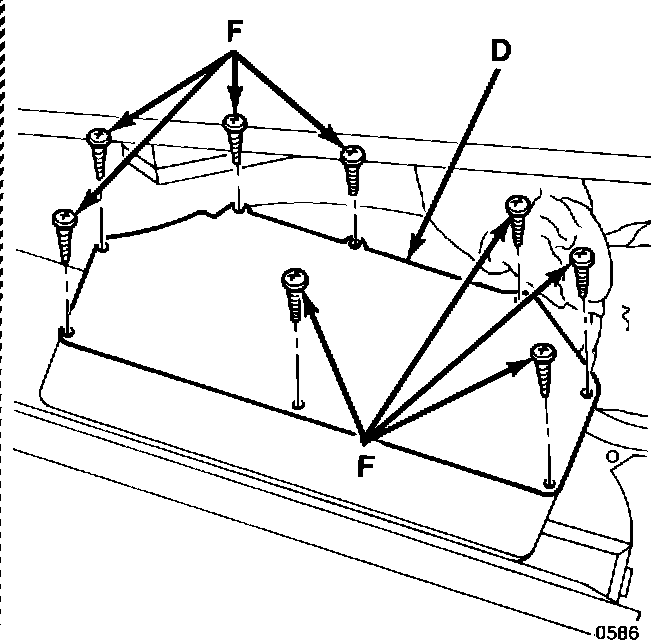 F
D
F
0586