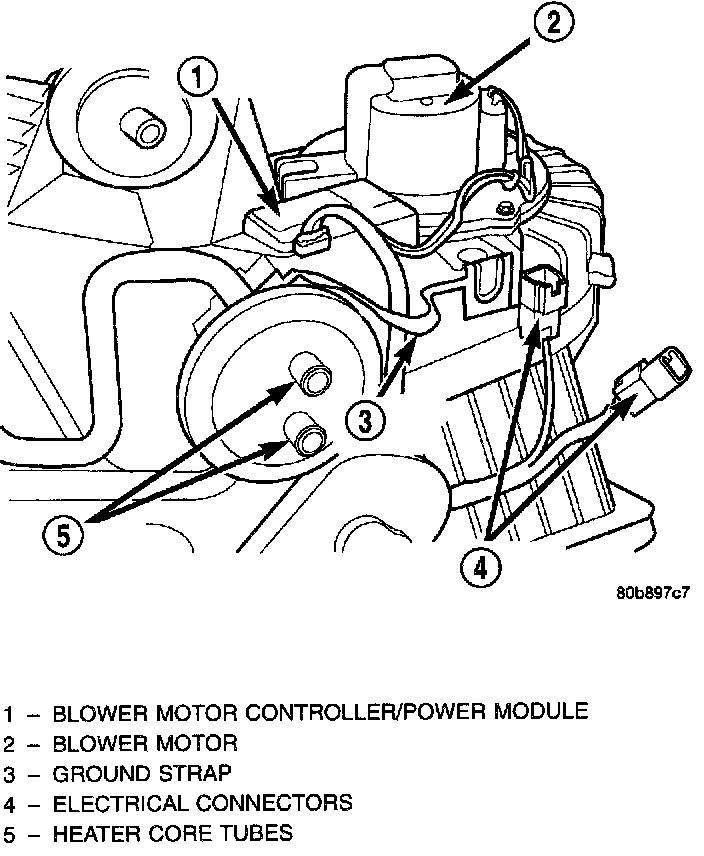 2

1

3

5

4

80b897c7

1 – BLOWER MOTOR CONTROLLER/POWER MODULE
2 – BLOWER MOTOR
3 – GROUND STRAP
4 – ELECTRICAL CONNECTORS
5 – HEATER CORE TUBES