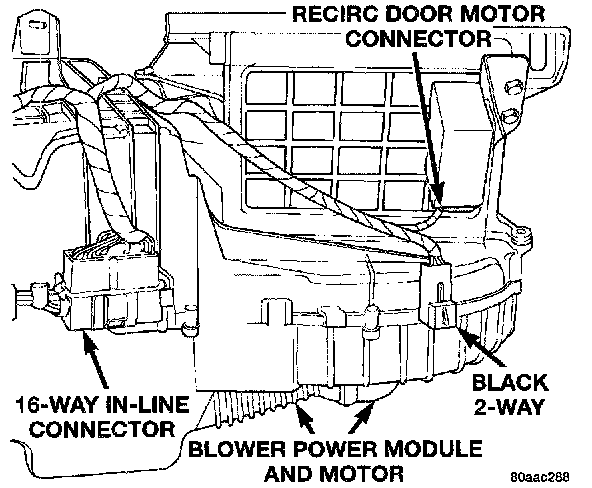 RECIRC DOOR MOTOR CONNECTOR

16-WAY IN-LINE CONNECTOR

BLACK 2-WAY

BLOWER POWER MODULE AND MOTOR

80aac288