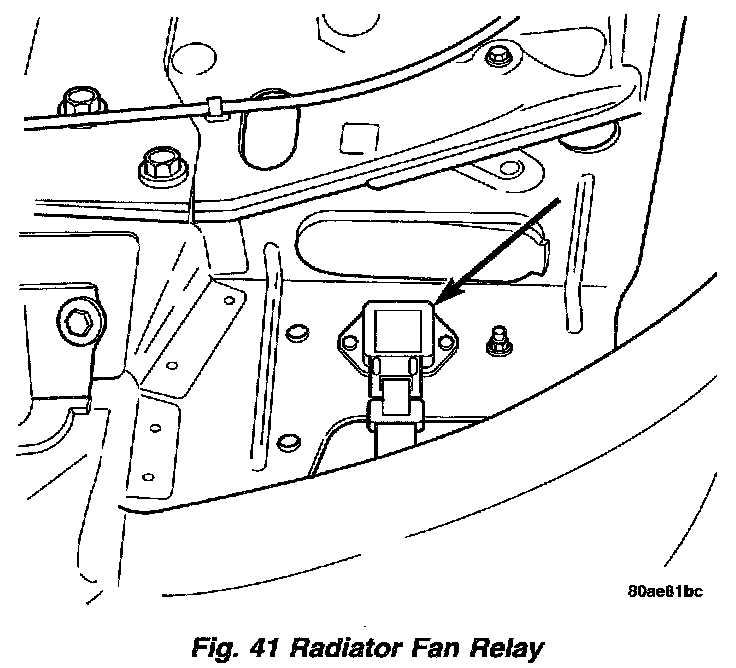 80ae81bc

Fig. 41 Radiator Fan Relay