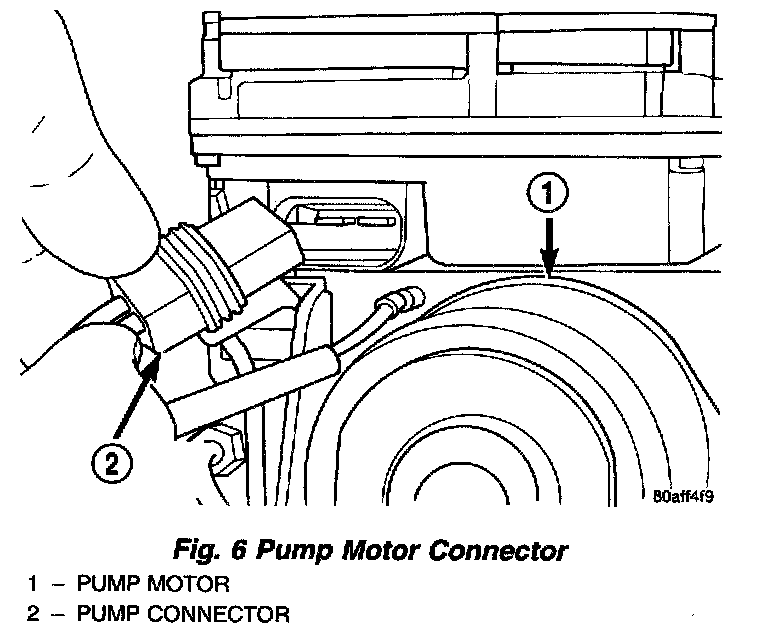 1

2

80aff4f9

Fig. 6 Pump Motor Connector

1 – PUMP MOTOR
2 – PUMP CONNECTOR