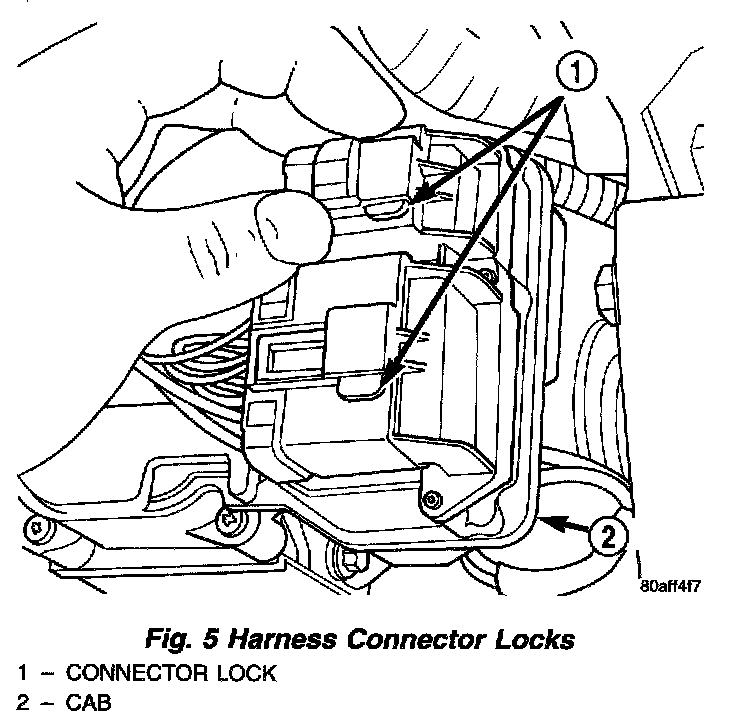 1

2

80aff4f7

Fig. 5 Harness Connector Locks

1 – CONNECTOR LOCK
2 – CAB