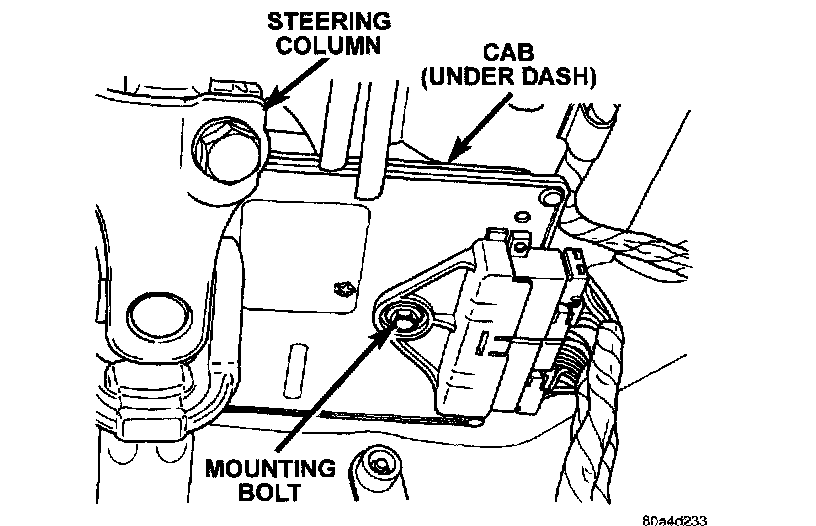 STEERING COLUMN

CAB (UNDER DASH)

MOUNTING BOLT

80a4d233