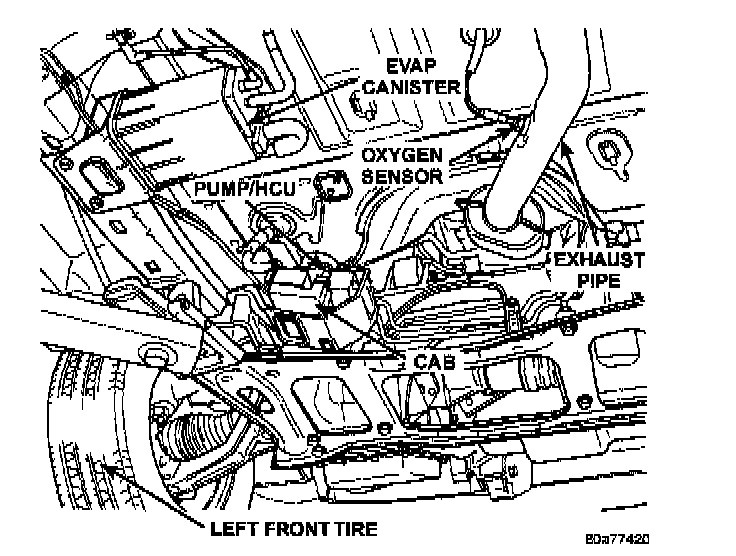 EVAP CANISTER

OXYGEN SENSOR

PUMP/HCU

EXHAUST PIPE

CAB

LEFT FRONT TIRE

80a77420