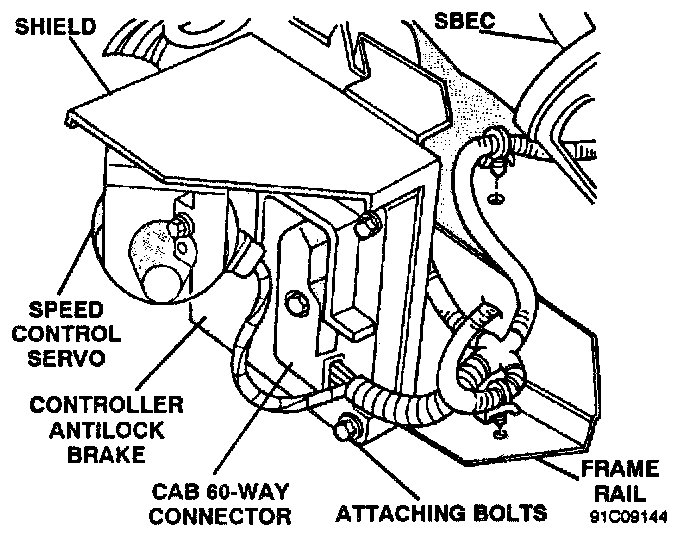 SHIELD

SBEC

SPEED CONTROL SERVO

CONTROLLER ANTILOCK BRAKE

CAB 60-WAY CONNECTOR

ATTACHING BOLTS

FRAME RAIL

91C09144