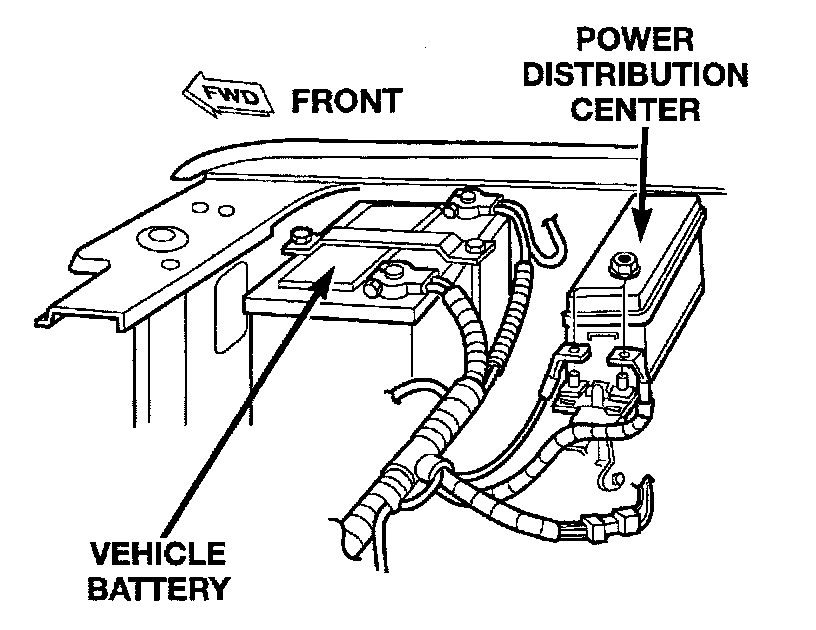 FWD FRONT

POWER DISTRIBUTION CENTER

VEHICLE BATTERY