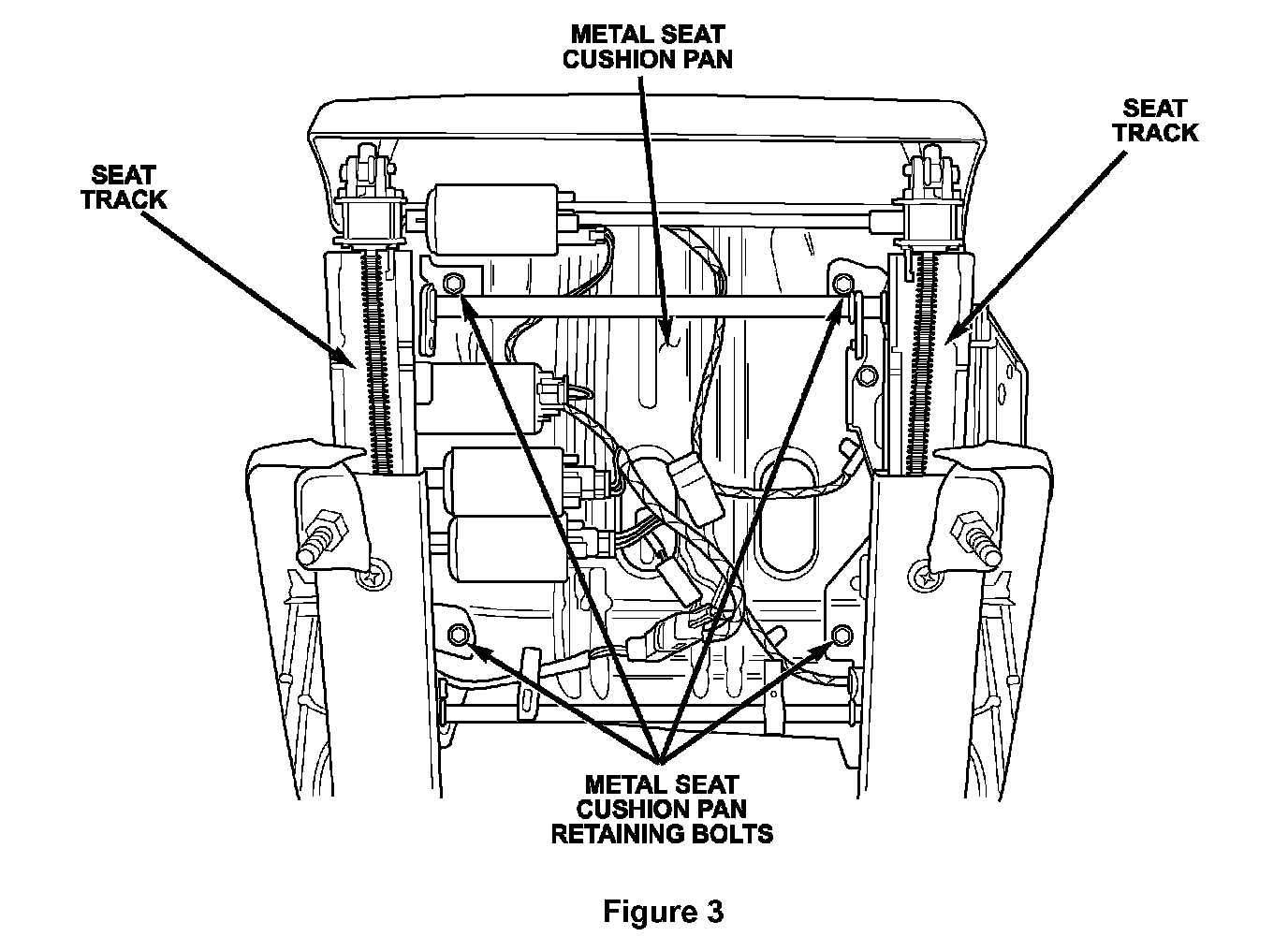 METAL SEAT CUSHION PAN

SEAT TRACK

SEAT TRACK

METAL SEAT CUSHION PAN RETAINING BOLTS

Figure 3