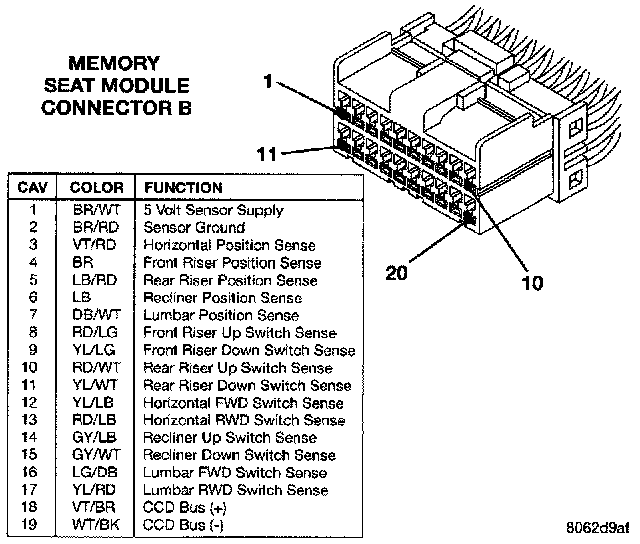 MEMORY SEAT MODULE CONNECTOR B

1

11

20

10

| CAV | COLOR | FUNCTION |
|---|---|---|
| 1 | BR/WT | 5 Volt Sensor Supply |
| 2 | BR/RD | Sensor Ground |
| 3 | VT/RD | Horizontal Position Sense |
| 4 | BR | Front Riser Position Sense |
| 5 | LB/RD | Rear Riser Position Sense |
| 6 | LB | Recliner Position Sense |
| 7 | DB/WT | Lumbar Position Sense |
| 8 | RD/LG | Front Riser Up Switch Sense |
| 9 | YL/LG | Front Riser Down Switch Sense |
| 10 | RD/WT | Rear Riser Up Switch Sense |
| 11 | YL/WT | Rear Riser Down Switch Sense |
| 12 | YL/LB | Horizontal FWD Switch Sense |
| 13 | RD/LB | Horizontal RWD Switch Sense |
| 14 | GY/LB | Recliner Up Switch Sense |
| 15 | GY/WT | Recliner Down Switch Sense |
| 16 | LG/DB | Lumbar FWD Switch Sense |
| 17 | YL/RD | Lumbar RWD Switch Sense |
| 18 | VT/BR | CCD Bus (+) |
| 19 | WT/BK | CCD Bus (-) |

8062d9af