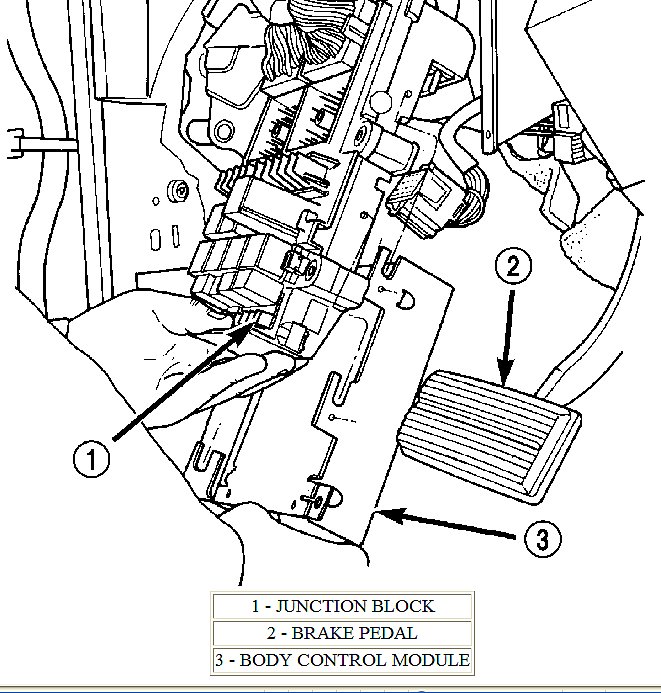 2

1

3

| 1 - JUNCTION BLOCK |
|---|
| 2 - BRAKE PEDAL |
| 3 - BODY CONTROL MODULE |