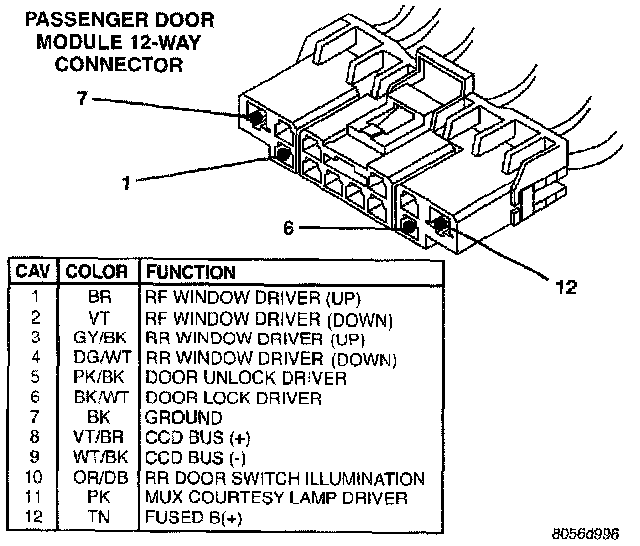 PASSENGER DOOR MODULE 12-WAY CONNECTOR

7

1

6

12

| CAV | COLOR | FUNCTION |
|---|---|---|
| 1 | BR | RF WINDOW DRIVER (UP) |
| 2 | VT | RF WINDOW DRIVER (DOWN) |
| 3 | GY/BK | RR WINDOW DRIVER (UP) |
| 4 | DG/WT | RR WINDOW DRIVER (DOWN) |
| 5 | PK/BK | DOOR UNLOCK DRIVER |
| 6 | BK/WT | DOOR LOCK DRIVER |
| 7 | BK | GROUND |
| 8 | VT/BR | CCD BUS (+) |
| 9 | WT/BK | CCD BUS (-) |
| 10 | OR/DB | RR DOOR SWITCH ILLUMINATION |
| 11 | PK | MUX COURTESY LAMP DRIVER |
| 12 | TN | FUSED B(+) |

8056d996