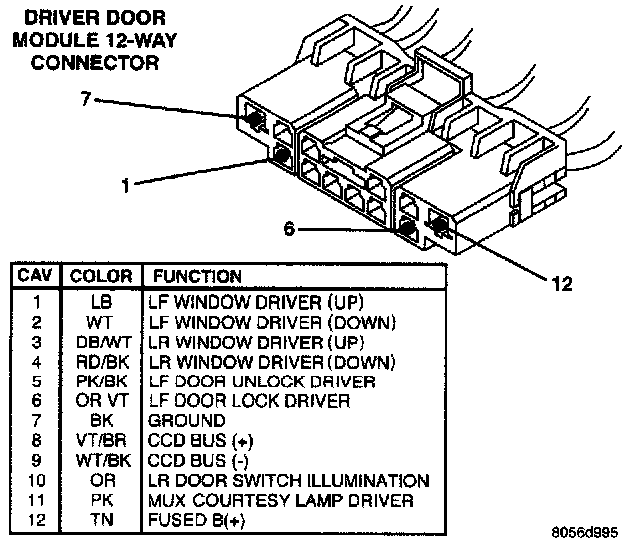 DRIVER DOOR MODULE 12-WAY CONNECTOR

7

1

6

12

| CAV | COLOR | FUNCTION |
|---|---|---|
| 1 | LB | LF WINDOW DRIVER (UP) |
| 2 | WT | LF WINDOW DRIVER (DOWN) |
| 3 | DB/WT | LR WINDOW DRIVER (UP) |
| 4 | RD/BK | LR WINDOW DRIVER (DOWN) |
| 5 | PK/BK | LF DOOR UNLOCK DRIVER |
| 6 | OR VT | LF DOOR LOCK DRIVER |
| 7 | BK | GROUND |
| 8 | VT/BR | CCD BUS (+) |
| 9 | WT/BK | CCD BUS (-) |
| 10 | OR | LR DOOR SWITCH ILLUMINATION |
| 11 | PK | MUX COURTESY LAMP DRIVER |
| 12 | TN | FUSED B(+) |

8056d995