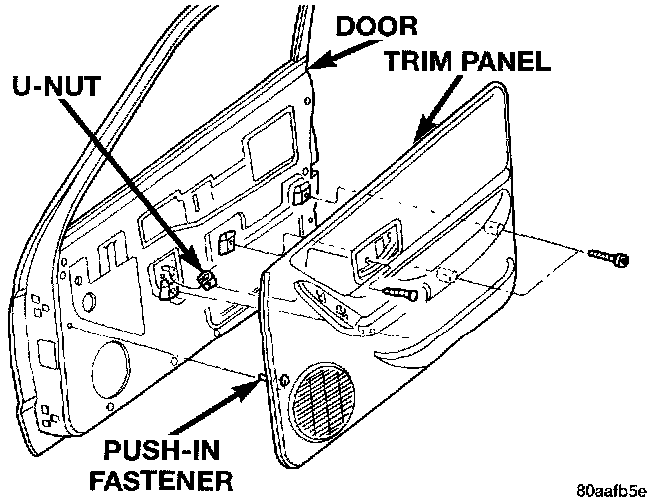 DOOR
TRIM PANEL
U-NUT
PUSH-IN FASTENER
80aafb5e