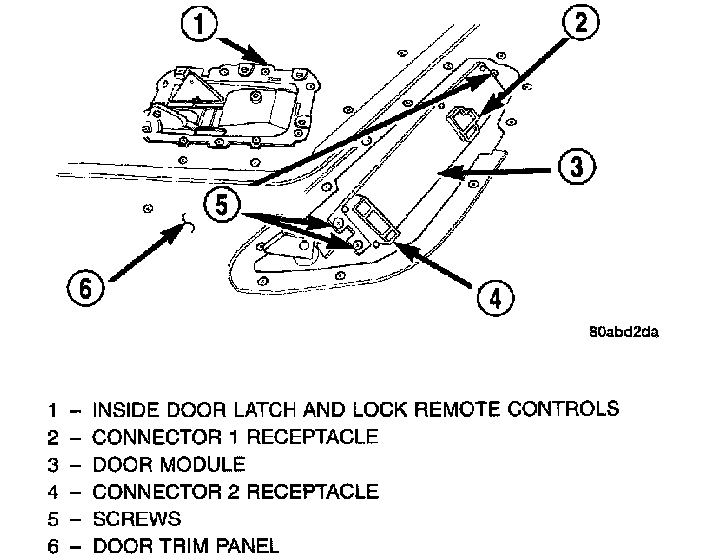 1
2
3
5
6
4
80abd2da

1 – INSIDE DOOR LATCH AND LOCK REMOTE CONTROLS
2 – CONNECTOR 1 RECEPTACLE
3 – DOOR MODULE
4 – CONNECTOR 2 RECEPTACLE
5 – SCREWS
6 – DOOR TRIM PANEL