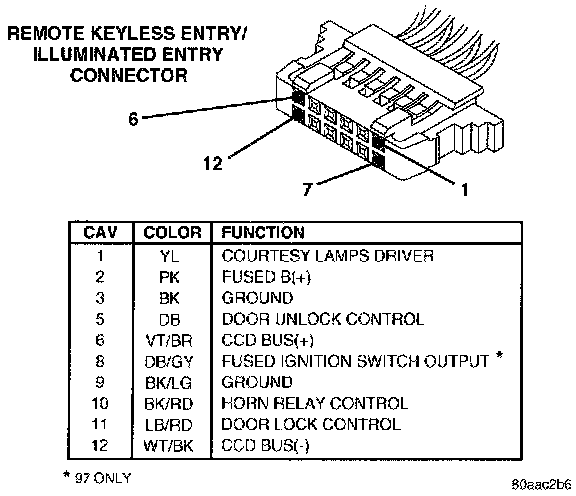 REMOTE KEYLESS ENTRY/ ILLUMINATED ENTRY CONNECTOR

6

12

7

1

| CAV | COLOR | FUNCTION |
|---|---|---|
| 1 | YL | COURTESY LAMPS DRIVER |
| 2 | PK | FUSED B(+) |
| 3 | BK | GROUND |
| 5 | DB | DOOR UNLOCK CONTROL |
| 6 | VT/BR | CCD BUS(+) |
| 8 | DB/GY | FUSED IGNITION SWITCH OUTPUT * |
| 9 | BK/LG | GROUND |
| 10 | BK/RD | HORN RELAY CONTROL |
| 11 | LB/RD | DOOR LOCK CONTROL |
| 12 | WT/BK | CCD BUS(-) |

* 97 ONLY

80aac2b6