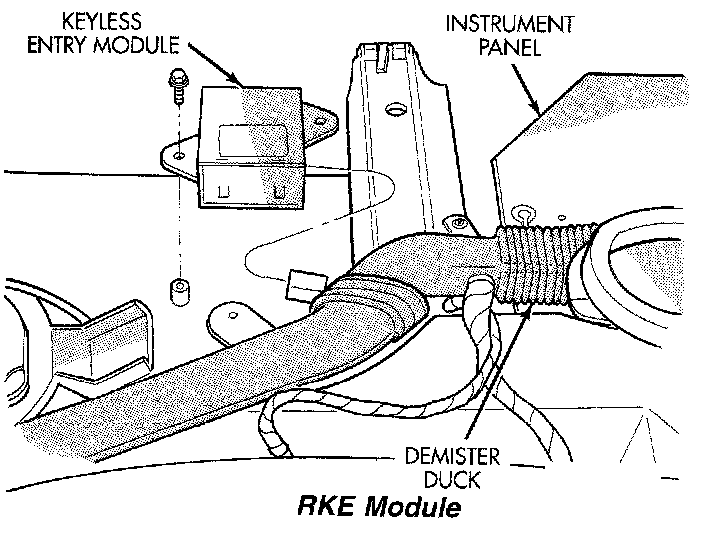 KEYLESS ENTRY MODULE

INSTRUMENT PANEL

DEMISTER DUCK

RKE Module