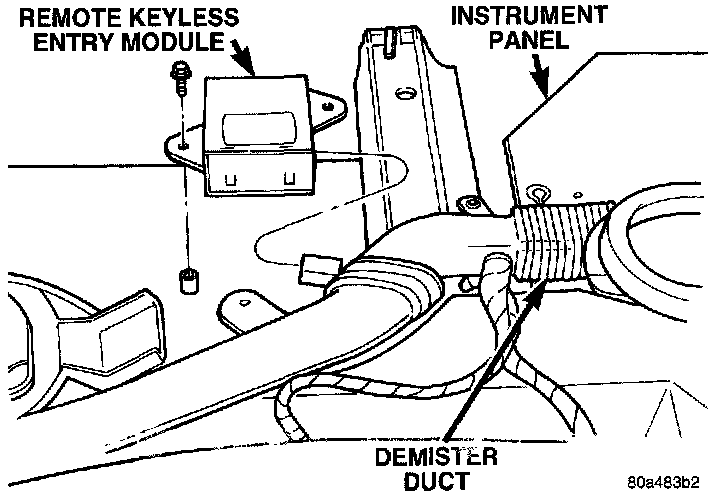 REMOTE KEYLESS ENTRY MODULE

INSTRUMENT PANEL

DEMISTER DUCT

80a483b2