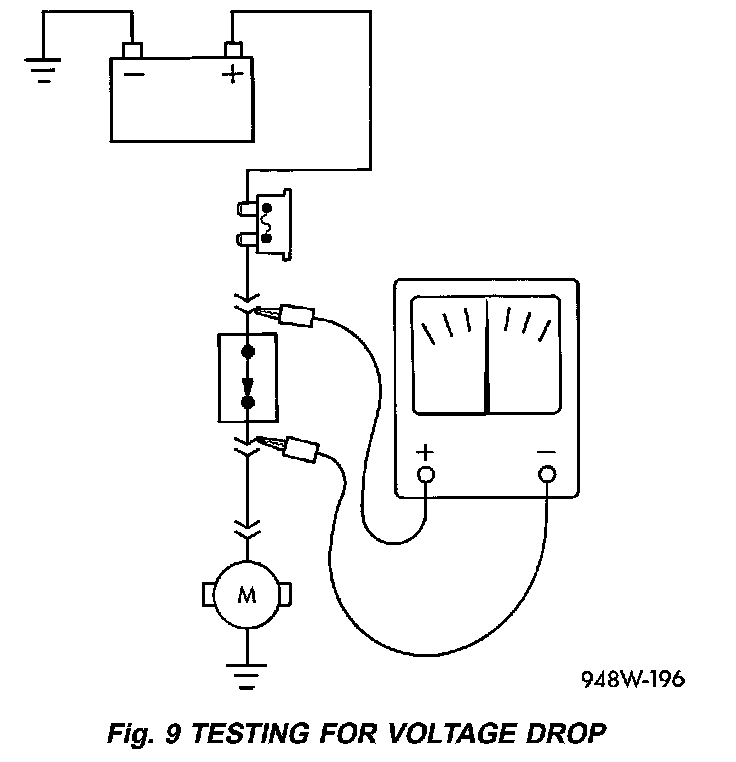 −
+
+
−
M
948W-196
Fig. 9 TESTING FOR VOLTAGE DROP