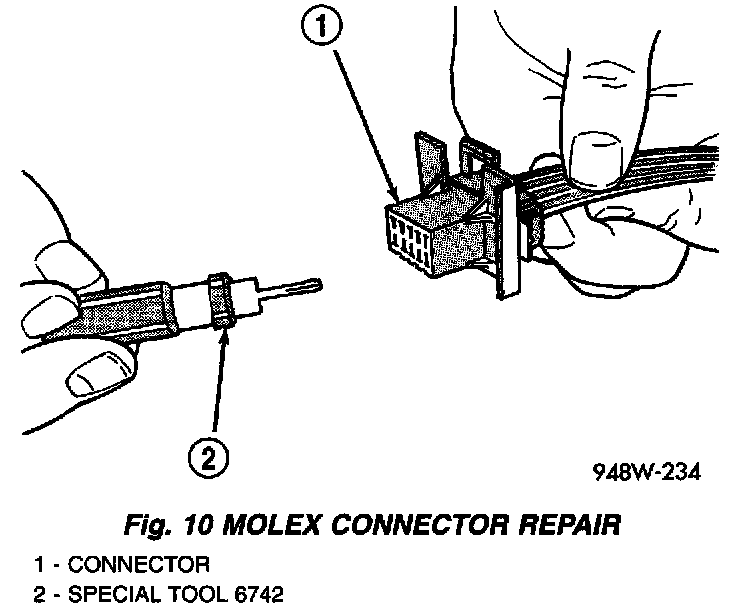 1

2

948W-234

Fig. 10 MOLEX CONNECTOR REPAIR

1 - CONNECTOR
2 - SPECIAL TOOL 6742