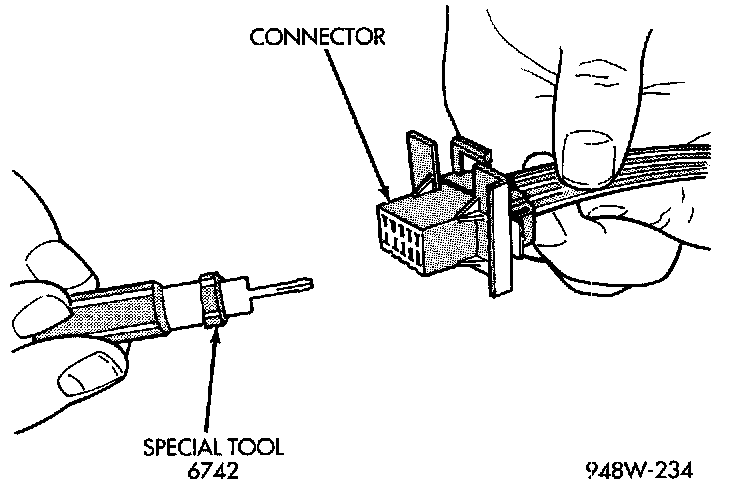 CONNECTOR

SPECIAL TOOL
6742

948W-234