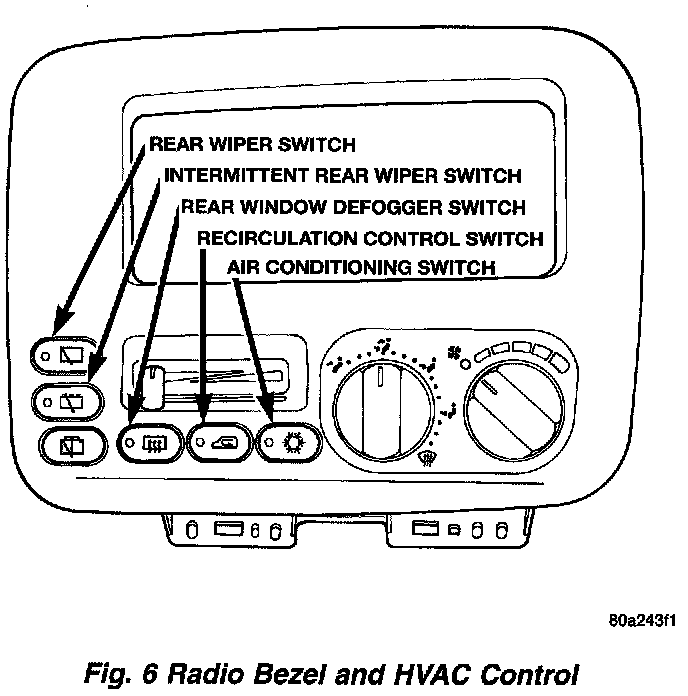 REAR WIPER SWITCH
INTERMITTENT REAR WIPER SWITCH
REAR WINDOW DEFOGGER SWITCH
RECIRCULATION CONTROL SWITCH
AIR CONDITIONING SWITCH

80a243f1

Fig. 6 Radio Bezel and HVAC Control