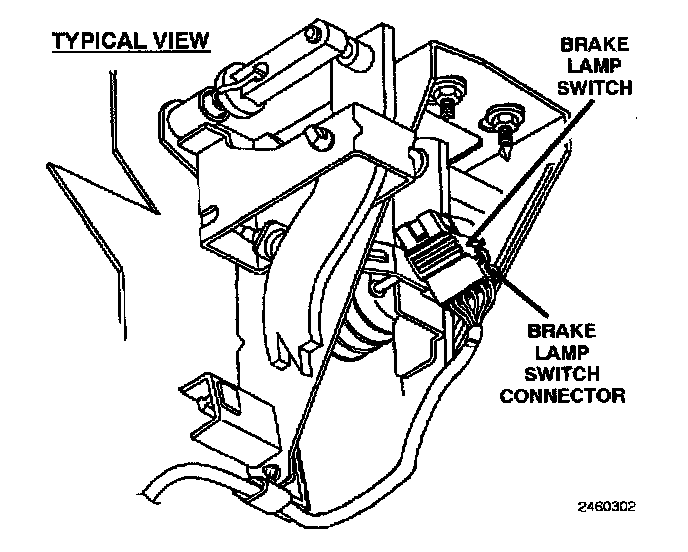 TYPICAL VIEW

BRAKE LAMP SWITCH

BRAKE LAMP SWITCH CONNECTOR

2460302