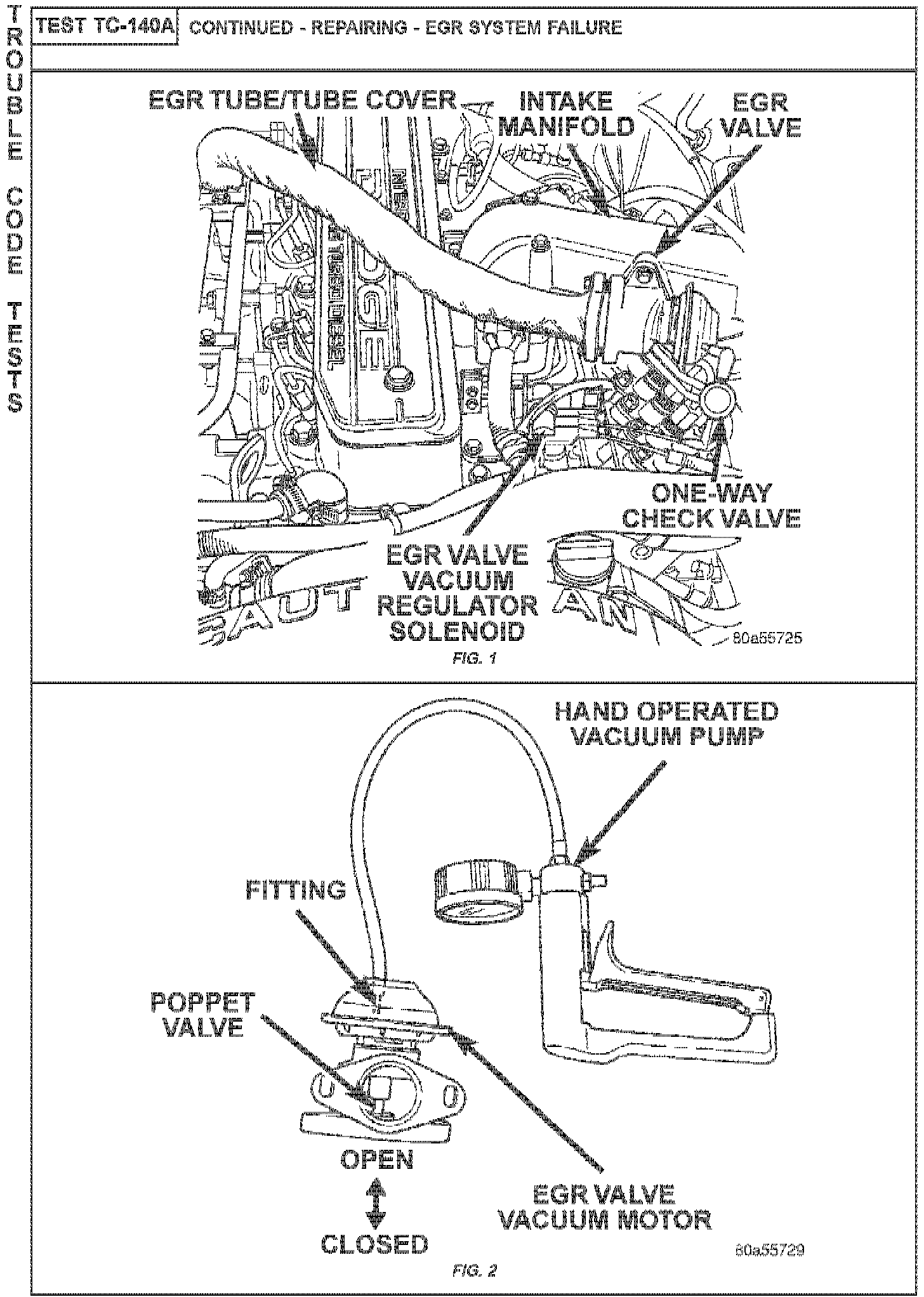 TROUBLE CODE TESTS

TEST TC-140A CONTINUED - REPAIRING - EGR SYSTEM FAILURE

EGR TUBE/TUBE COVER
INTAKE MANIFOLD
EGR VALVE
ONE-WAY CHECK VALVE
EGR VALVE VACUUM REGULATOR SOLENOID
80a55725
FIG. 1

HAND OPERATED VACUUM PUMP
FITTING
POPPET VALVE
OPEN
CLOSED
EGR VALVE VACUUM MOTOR
80a55729
FIG. 2