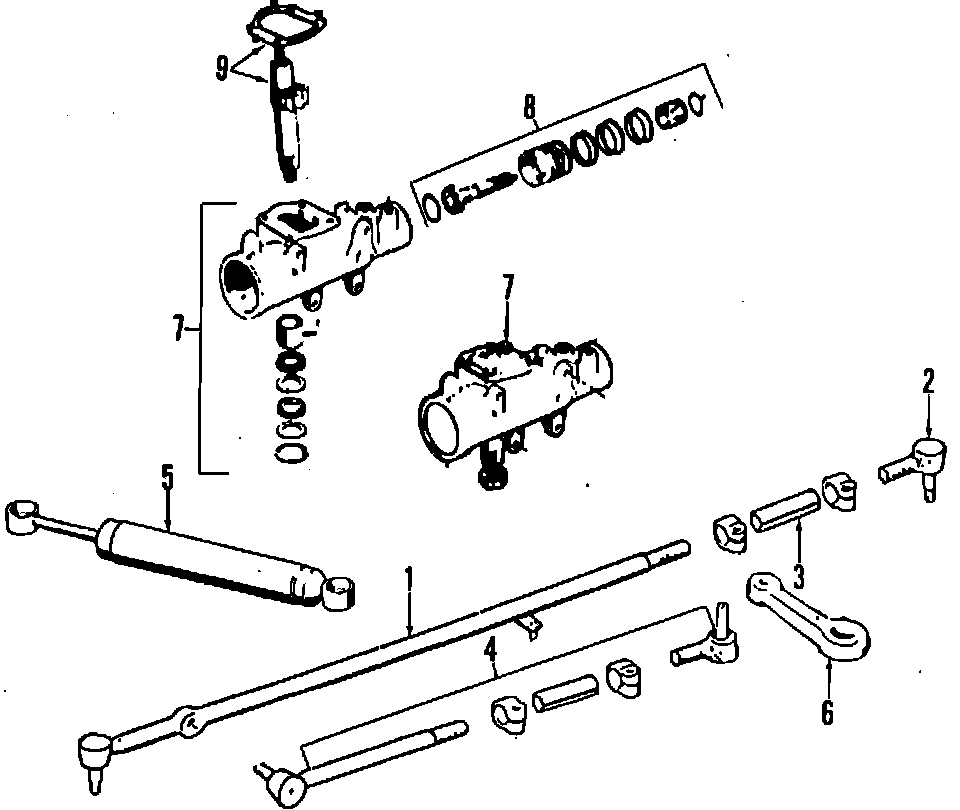 9
8
7
7
2
5
3
1
4
6