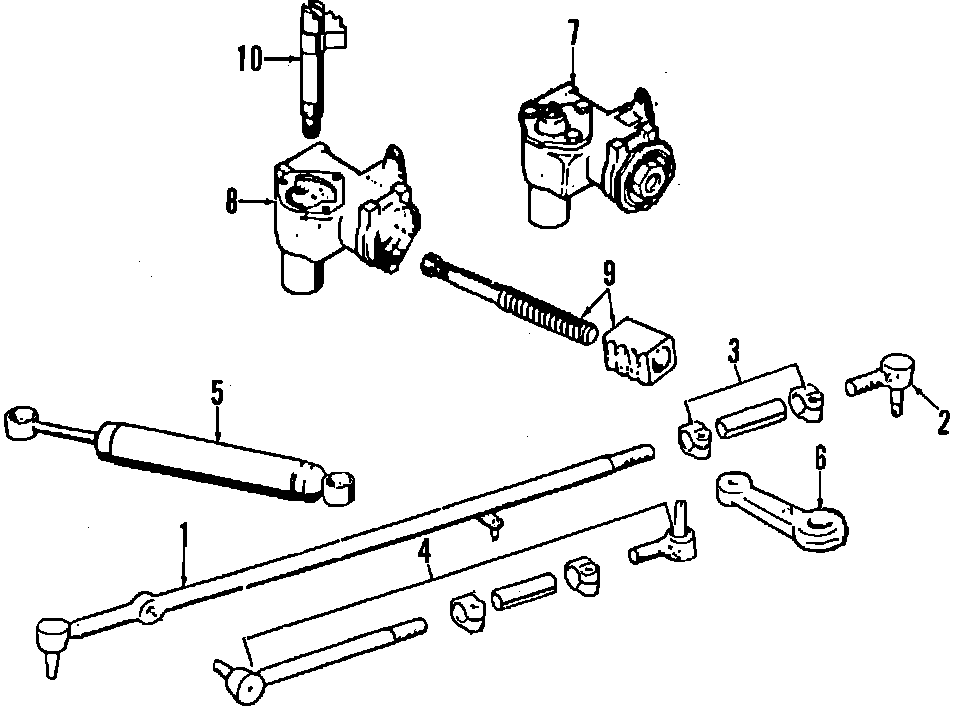 10
7
8
9
3
2
5
6
1
4