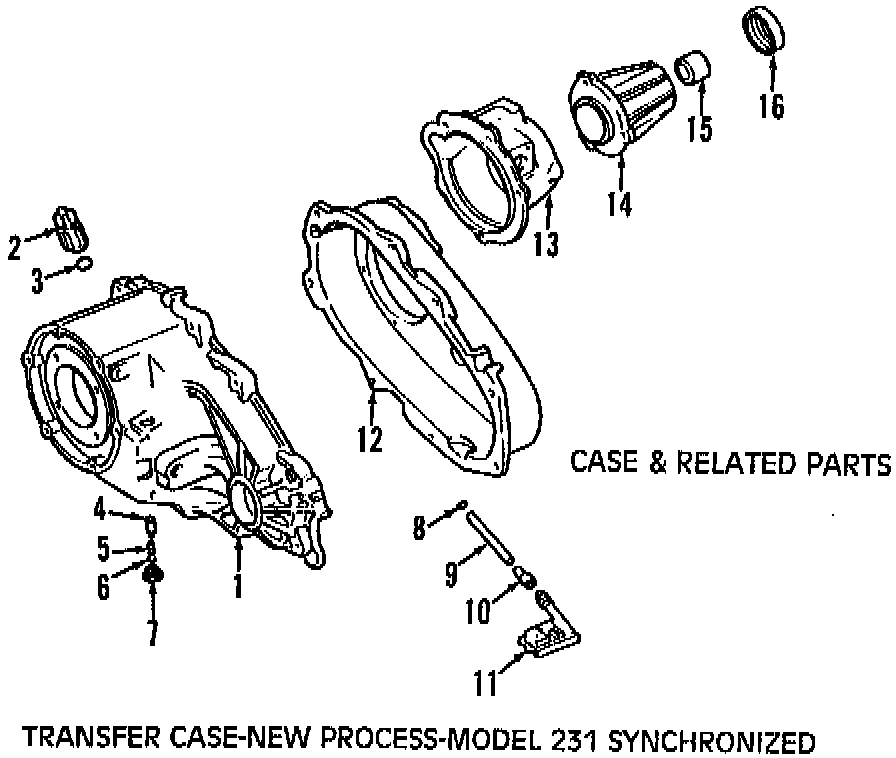 16
15
14
13
2
3
12
CASE & RELATED PARTS
4
5
6
7
1
8
9
10
11

TRANSFER CASE-NEW PROCESS-MODEL 231 SYNCHRONIZED