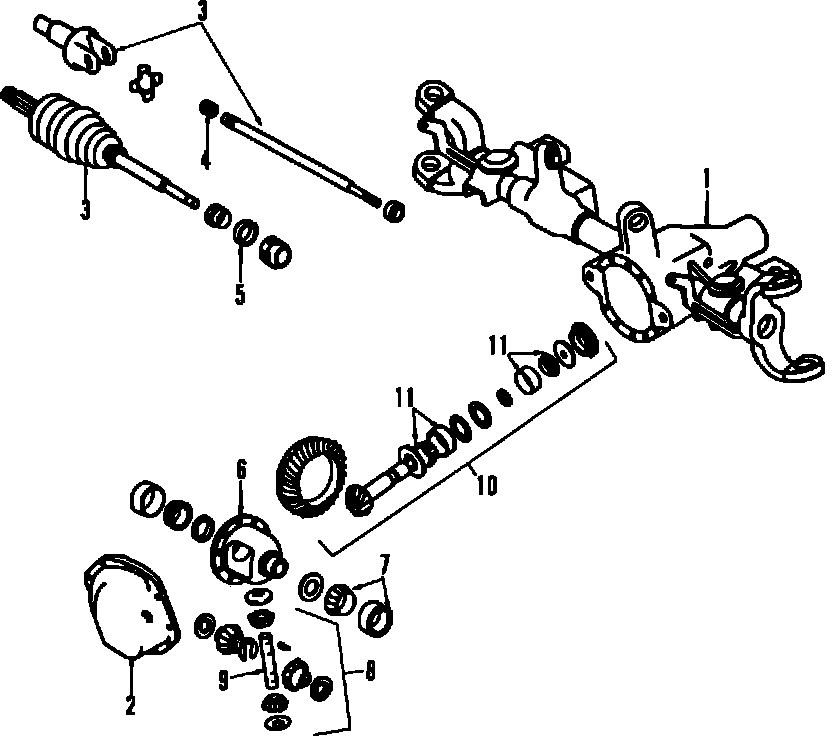 3
4
3
5
1
11
11
10
6
7
2
9
8