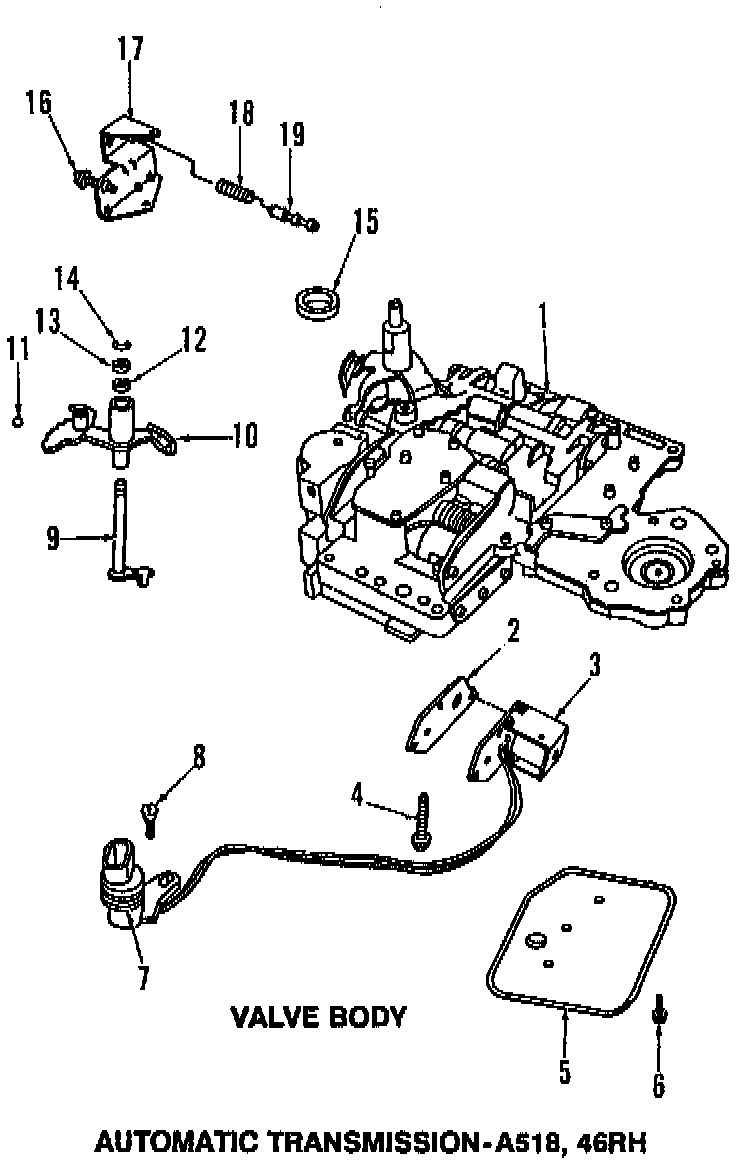 17
16
18
19
15
14
13
12
11
10
1
9
2
3
8
4
7
VALVE BODY
5
6
AUTOMATIC TRANSMISSION-A518, 46RH