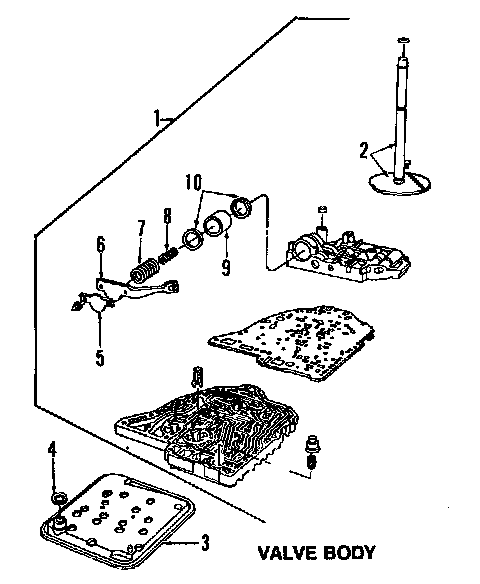 1
2
10
7
8
6
9
5
4
3
VALVE BODY