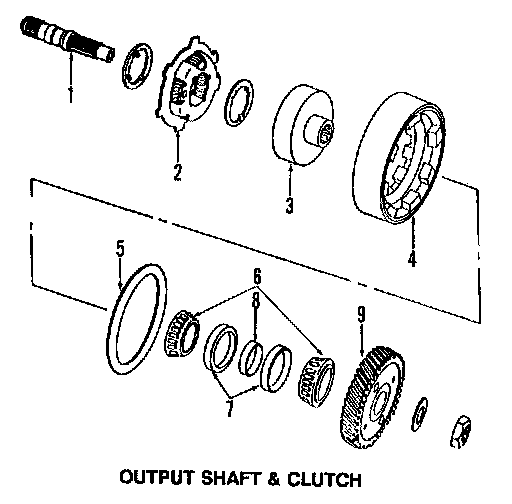 1
2
3
4
5
6
8
9
7
OUTPUT SHAFT & CLUTCH