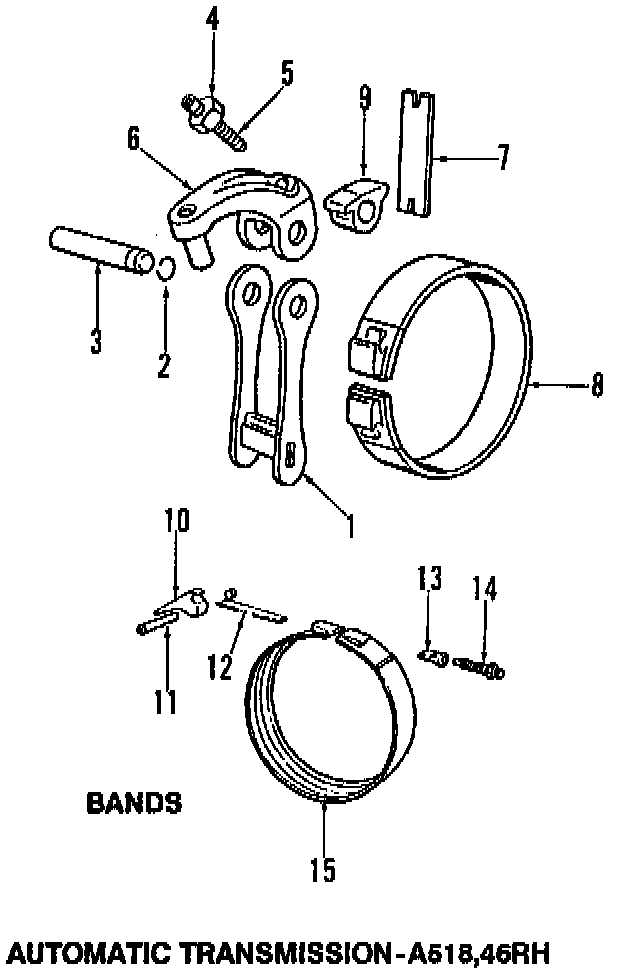 4
5
9
6
7
3
2
8
1
10
13
14
12
11
BANDS
15
AUTOMATIC TRANSMISSION-A518,46RH