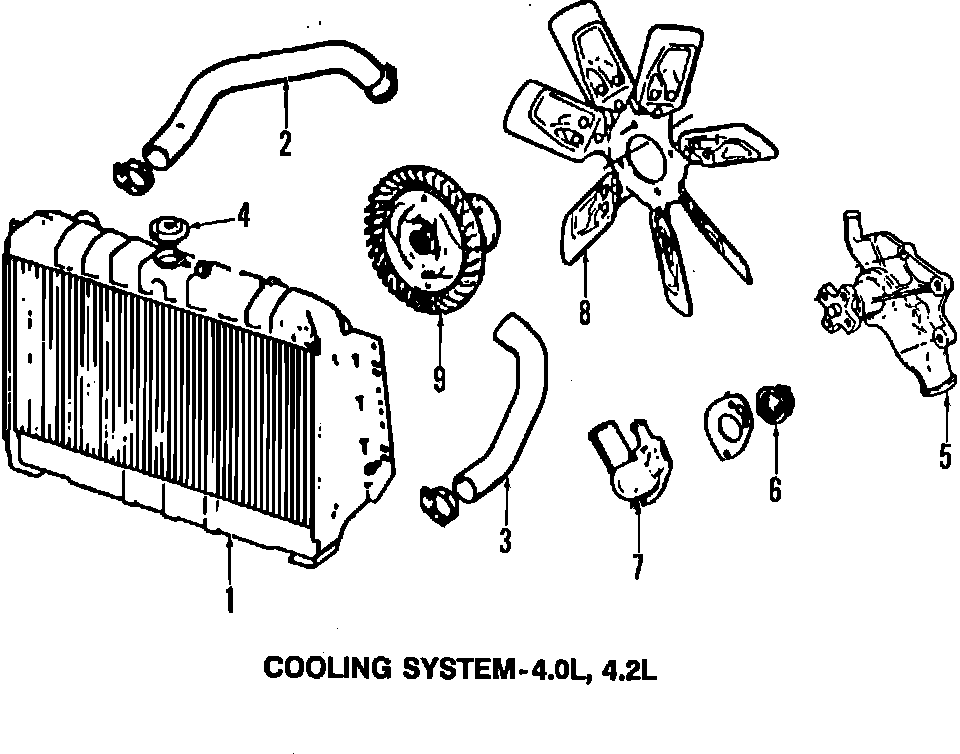 2
4
8
9
5
6
3
7
1

COOLING SYSTEM-4.0L, 4.2L